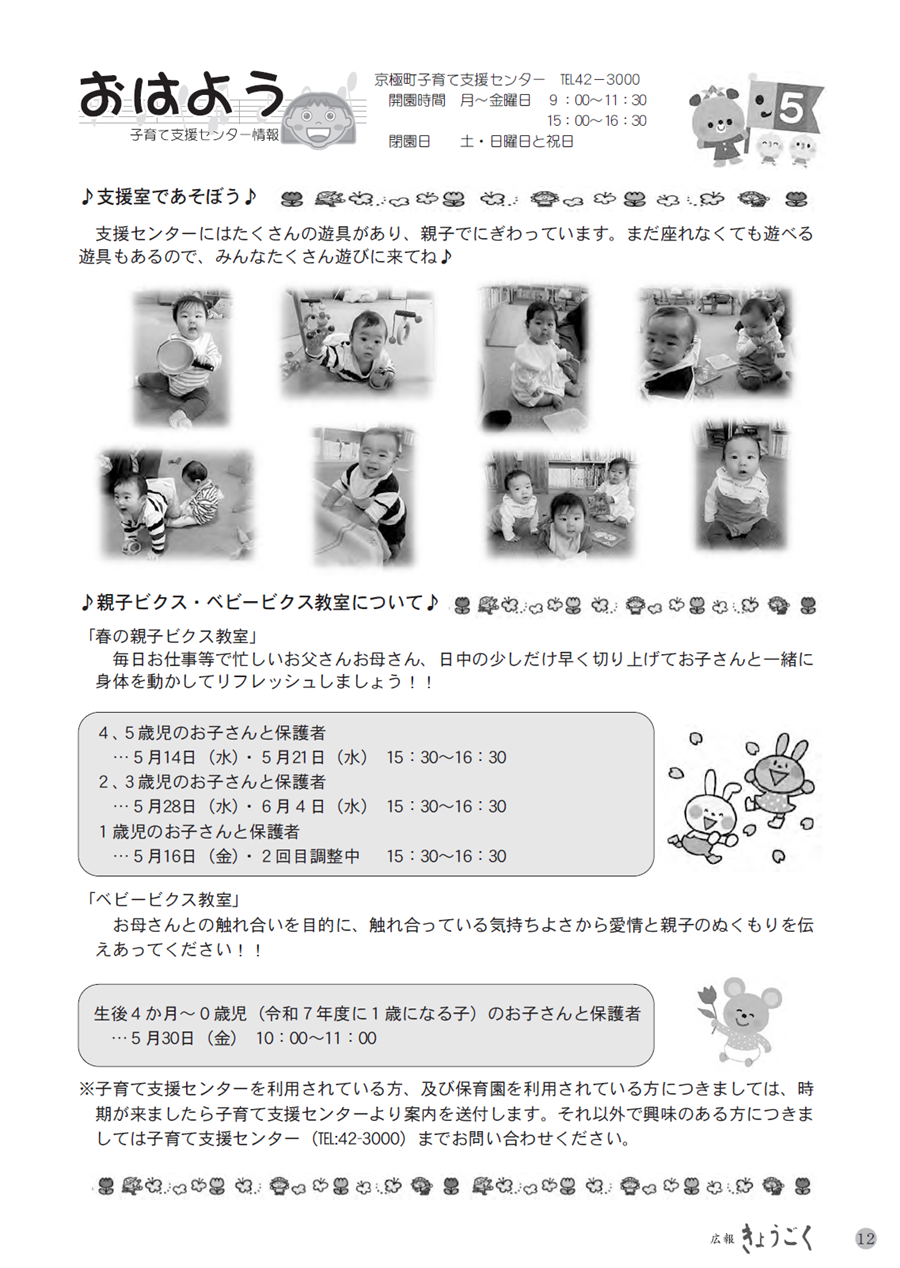 おはよう
子育て支援センター情報

京極町子育て支援センター TEL42－3000
開園時間 月～金曜日 9：00～11：30
15：00～16：30
閉園日 土・日曜日と祝日

5

♪支援室であそぼう♪

支援センターにはたくさんの遊具があり、親子でにぎわっています。まだ座れなくても遊べる遊具もあるので、みんなたくさん遊びに来てね♪

♪親子ビクス・ベビービクス教室について♪

「春の親子ビクス教室」
毎日お仕事等で忙しいお父さんお母さん、日中の少しだけ早く切り上げてお子さんと一緒に身体を動かしてリフレッシュしましょう！！

4、5歳児のお子さんと保護者
…5月14日（水）・5月21日（水） 15：30～16：30
2、3歳児のお子さんと保護者
…5月28日（水）・6月4日（水） 15：30～16：30
1歳児のお子さんと保護者
…5月16日（金）・2回目調整中 15：30～16：30

「ベビービクス教室」
お母さんとの触れ合いを目的に、触れ合っている気持ちよさから愛情と親子のぬくもりを伝えあってください！！

生後4か月～0歳児（令和7年度に1歳になる子）のお子さんと保護者
…5月30日（金） 10：00～11：00

※子育て支援センターを利用されている方、及び保育園を利用されている方につきましては、時期が来ましたら子育て支援センターより案内を送付します。それ以外で興味のある方につきましては子育て支援センター（TEL:42-3000）までお問い合わせください。

広報 きょうごく 12