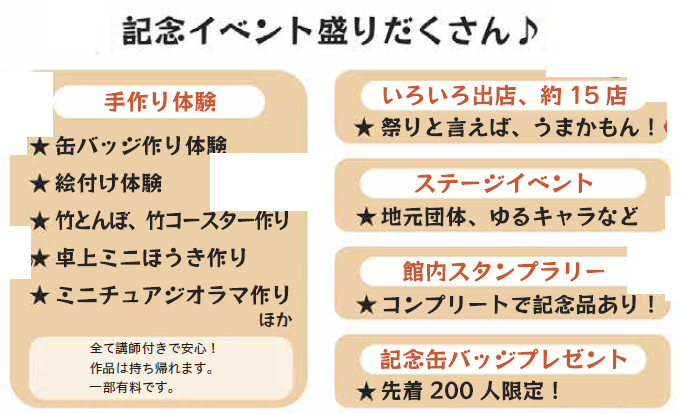 記念イベント盛りだくさん♪

手作り体験

★ 缶バッジ作り体験

★ 絵付け体験

★ 竹とんぼ、竹コースター作り

★ 卓上ミニほうき作り

★ ミニチュアジオラマ作り

ほか

全て講師付きで安心！
作品は持ち帰れます。
一部有料です。

いろいろ出店、約15店

★ 祭りと言えば、うまかもん！

ステージイベント

★ 地元団体、ゆるキャラなど

館内スタンプラリー

★ コンプリートで記念品あり！

記念缶バッジプレゼント

★ 先着200人限定！