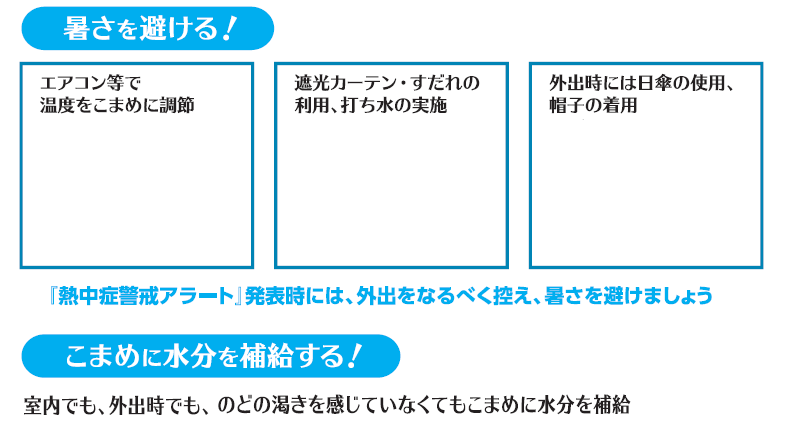 暑さを避ける！

エアコン等で
温度をこまめに調節

遮光カーテン・すだれの
利用、打ち水の実施

外出時には日傘の使用、
帽子の着用

『熱中症警戒アラート』発表時には、外出をなるべく控え、暑さを避けましょう

こまめに水分を補給する！

室内でも、外出時でも、のどの渇きを感じていなくてもこまめに水分を補給