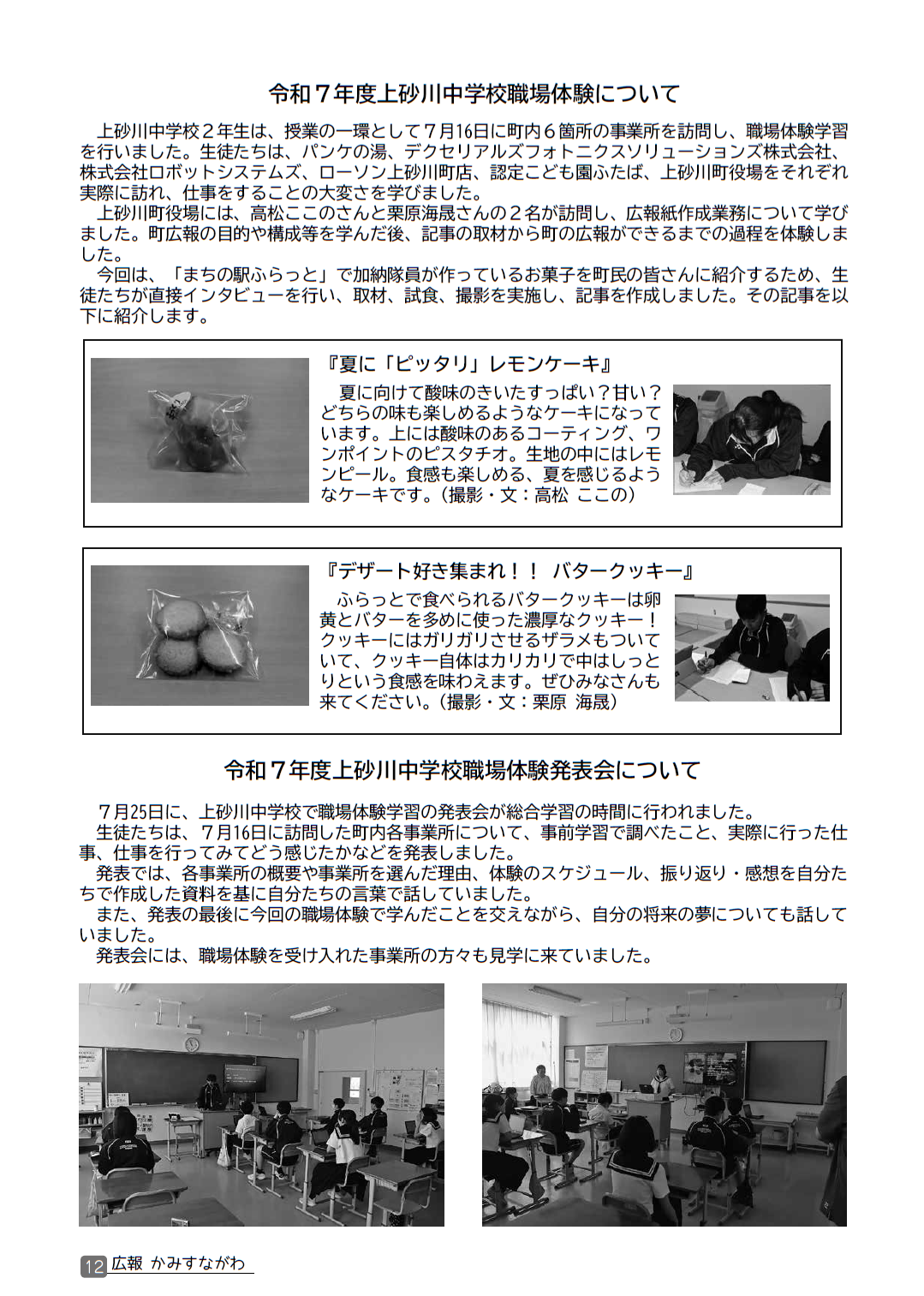 令和７年度上砂川中学校職場体験について

上砂川中学校２年生は、授業の一環として７月16日に町内６箇所の事業所を訪問し、職場体験学習を行いました。生徒たちは、パンケの湯、デクセリアルズフォトニクスソリューションズ株式会社、株式会社ロボットシステムズ、ローソン上砂川町店、認定こども園ふたば、上砂川町役場をそれぞれ実際に訪れ、仕事をすることの大変さを学びました。

上砂川町役場には、高松ここのさんと栗原海晟さんの２名が訪問し、広報紙作成業務について学びました。町広報の目的や構成等を学んだ後、記事の取材から町の広報ができるまでの過程を体験しました。

今回は、「まちの駅ふらっと」で加納隊員が作っているお菓子を町民の皆さんに紹介するため、生徒たちが直接インタビューを行い、取材、試食、撮影を実施し、記事を作成しました。その記事を以下に紹介します。

『夏に「ピッタリ」レモンケーキ』

夏に向けて酸味のきいたすっぱい？甘い？どちらの味も楽しめるようなケーキになっています。上には酸味のあるコーティング、ワンポイントのピスタチオ。生地の中にはレモンピール。食感も楽しめる、夏を感じるようなケーキです。（撮影・文：高松 ここの）

『デザート好き集まれ！！ バタークッキー』

ふらっとで食べられるバタークッキーは卵黄とバターを多めに使った濃厚なクッキー！クッキーにはガリガリさせるザラメもついていて、クッキー自体はカリカリで中はしっとりという食感を味わえます。ぜひみなさんも来てください。（撮影・文：栗原 海晟）

令和７年度上砂川中学校職場体験発表会について

７月25日に、上砂川中学校で職場体験学習の発表会が総合学習の時間に行われました。

生徒たちは、７月16日に訪問した町内各事業所について、事前学習で調べたこと、実際に行った仕事、仕事を行ってみてどう感じたかなどを発表しました。

発表では、各事業所の概要や事業所を選んだ理由、体験のスケジュール、振り返り・感想を自分たちで作成した資料を基に自分たちの言葉で話していました。

また、発表の最後に今回の職場体験で学んだことを交えながら、自分の将来の夢についても話していました。

発表会には、職場体験を受け入れた事業所の方々も見学に来ていました。

12 広報 かみすながわ