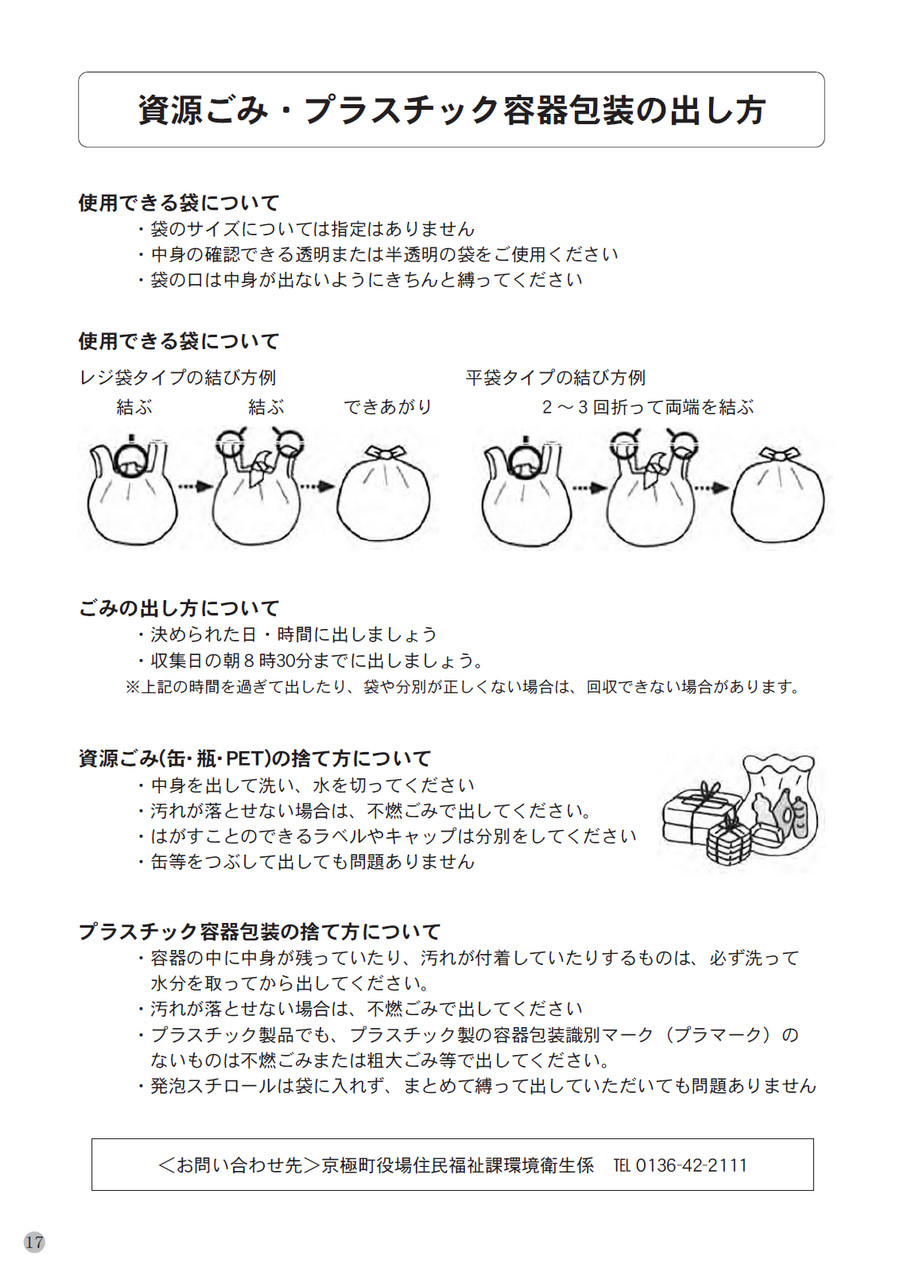 資源ごみ・プラスチック容器包装の出し方

使用できる袋について
・袋のサイズについては指定はありません
・中身の確認できる透明または半透明の袋をご使用ください
・袋の口は中身が出ないようにきちんと縛ってください

使用できる袋について
レジ袋タイプの結び方例
結ぶ　結ぶ　できあがり
平袋タイプの結び方例
２～３回折って両端を結ぶ

ごみの出し方について
・決められた日・時間に出しましょう
・収集日の朝８時30分までに出しましょう。
※上記の時間を過ぎて出したり、袋や分別が正しくない場合は、回収できない場合があります。

資源ごみ(缶･瓶･PET)の捨て方について
・中身を出して洗い、水を切ってください
・汚れが落とせない場合は、不燃ごみで出してください。
・はがすことのできるラベルやキャップは分別をしてください
・缶等をつぶして出しても問題ありません

プラスチック容器包装の捨て方について
・容器の中に中身が残っていたり、汚れが付着していたりするものは、必ず洗って水分を取ってから出してください。
・汚れが落とせない場合は、不燃ごみで出してください
・プラスチック製品でも、プラスチック製の容器包装識別マーク（プラマーク）のないものは不燃ごみまたは粗大ごみ等で出してください。
・発泡スチロールは袋に入れず、まとめて縛って出していただいても問題ありません

＜お問い合わせ先＞京極町役場住民福祉課環境衛生係　TEL 0136-42-2111

17