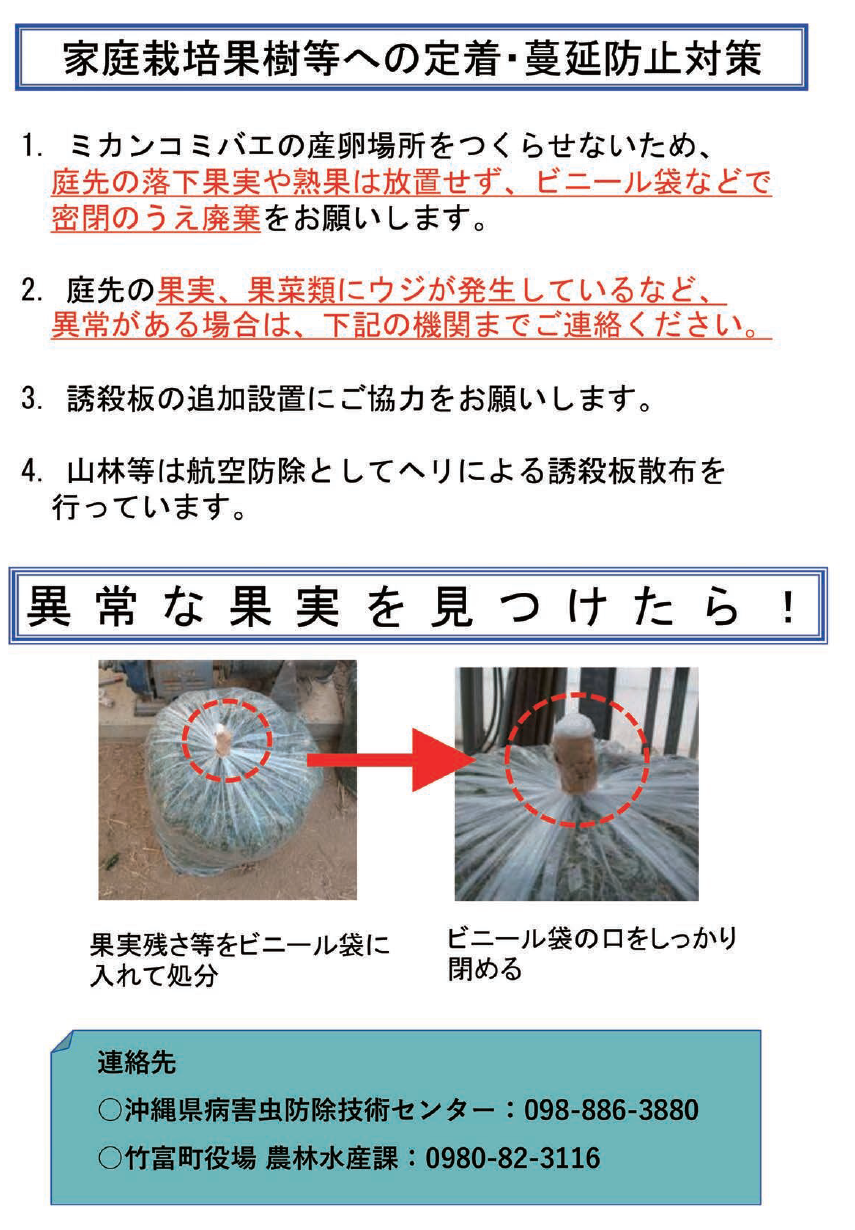 家庭栽培果樹等への定着･蔓延防止対策

1. ミカンコミバエの産卵場所をつくらせないため、庭先の落下果実や熟果は放置せず、ビニール袋などで密閉のうえ廃棄をお願いします。

2. 庭先の果実、果菜類にウジが発生しているなど、異常がある場合は、下記の機関までご連絡ください。

3. 誘殺板の追加設置にご協力をお願いします。

4. 山林等は航空防除としてヘリによる誘殺板散布を行っています。

異常な果実を見つけたら！

果実残さ等をビニール袋に入れて処分

ビニール袋の口をしっかり閉める

連絡先

○沖縄県病害虫防除技術センター：098-886-3880

○竹富町役場 農林水産課：0980-82-3116