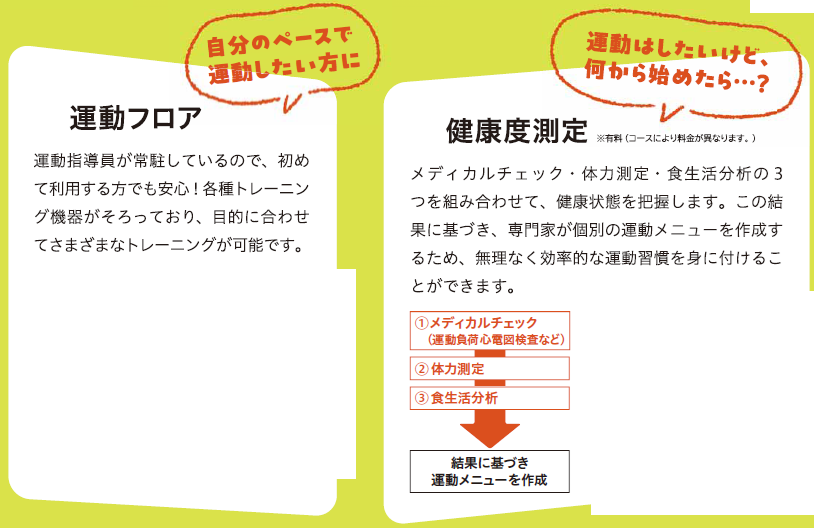 自分のペースで
運動したい方に

運動フロア

運動指導員が常駐しているので、初めて利用する方でも安心！各種トレーニング機器がそろっており、目的に合わせてさまざまなトレーニングが可能です。

運動はしたいけど、
何から始めたら…？

健康度測定 ※有料（コースにより料金が異なります。）

メディカルチェック・体力測定・食生活分析の3つを組み合わせて、健康状態を把握します。この結果に基づき、専門家が個別の運動メニューを作成するため、無理なく効率的な運動習慣を身に付けることができます。

①メディカルチェック
（運動負荷心電図検査など）

②体力測定

③食生活分析

結果に基づき
運動メニューを作成