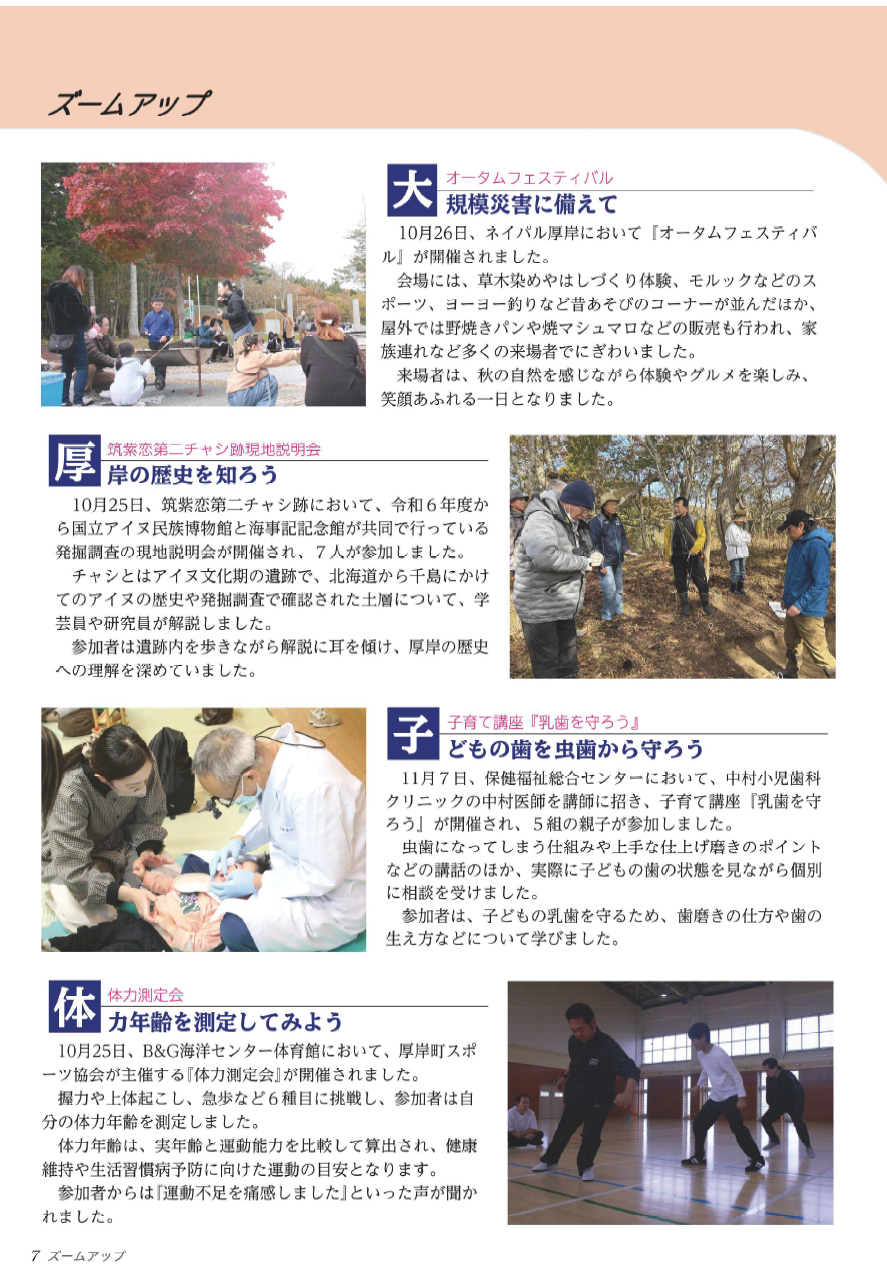 ズームアップ

オータムフェスティバル
大規模災害に備えて

10月26日、ネイパル厚岸において『オータムフェスティバル』が開催されました。

会場には、草木染めやはしづくり体験、モルックなどのスポーツ、ヨーヨー釣りなど昔あそびのコーナーが並んだほか、屋外では野焼きパンや焼マシュマロなどの販売も行われ、家族連れなど多くの来場者でにぎわいました。

来場者は、秋の自然を感じながら体験やグルメを楽しみ、笑顔あふれる一日となりました。

筑紫恋第二チャシ跡現地説明会
厚岸の歴史を知ろう

10月25日、筑紫恋第二チャシ跡において、令和６年度から国立アイヌ民族博物館と海事記念館が共同で行っている発掘調査の現地説明会が開催され、７人が参加しました。

チャシとはアイヌ文化期の遺跡で、北海道から千島にかけてのアイヌの歴史や発掘調査で確認された土層について、学芸員や研究員が解説しました。

参加者は遺跡内を歩きながら解説に耳を傾け、厚岸の歴史への理解を深めていました。

子育て講座『乳歯を守ろう』
子どもの歯を虫歯から守ろう

11月７日、保健福祉総合センターにおいて、中村小児歯科クリニックの中村医師を講師に招き、子育て講座『乳歯を守ろう』が開催され、５組の親子が参加しました。

虫歯になってしまう仕組みや上手な仕上げ磨きのポイントなどの講話のほか、実際に子どもの歯の状態を見ながら個別に相談を受けました。

参加者は、子どもの乳歯を守るため、歯磨きの仕方や歯の生え方などについて学びました。

体力測定会
体力年齢を測定してみよう

10月25日、B&G海洋センター体育館において、厚岸町スポーツ協会が主催する『体力測定会』が開催されました。

握力や上体起こし、急歩など６種目に挑戦し、参加者は自分の体力年齢を測定しました。

体力年齢は、実年齢と運動能力を比較して算出され、健康維持や生活習慣病予防に向けた運動の目安となります。

参加者からは『運動不足を痛感しました』といった声が聞かれました。

7 ズームアップ