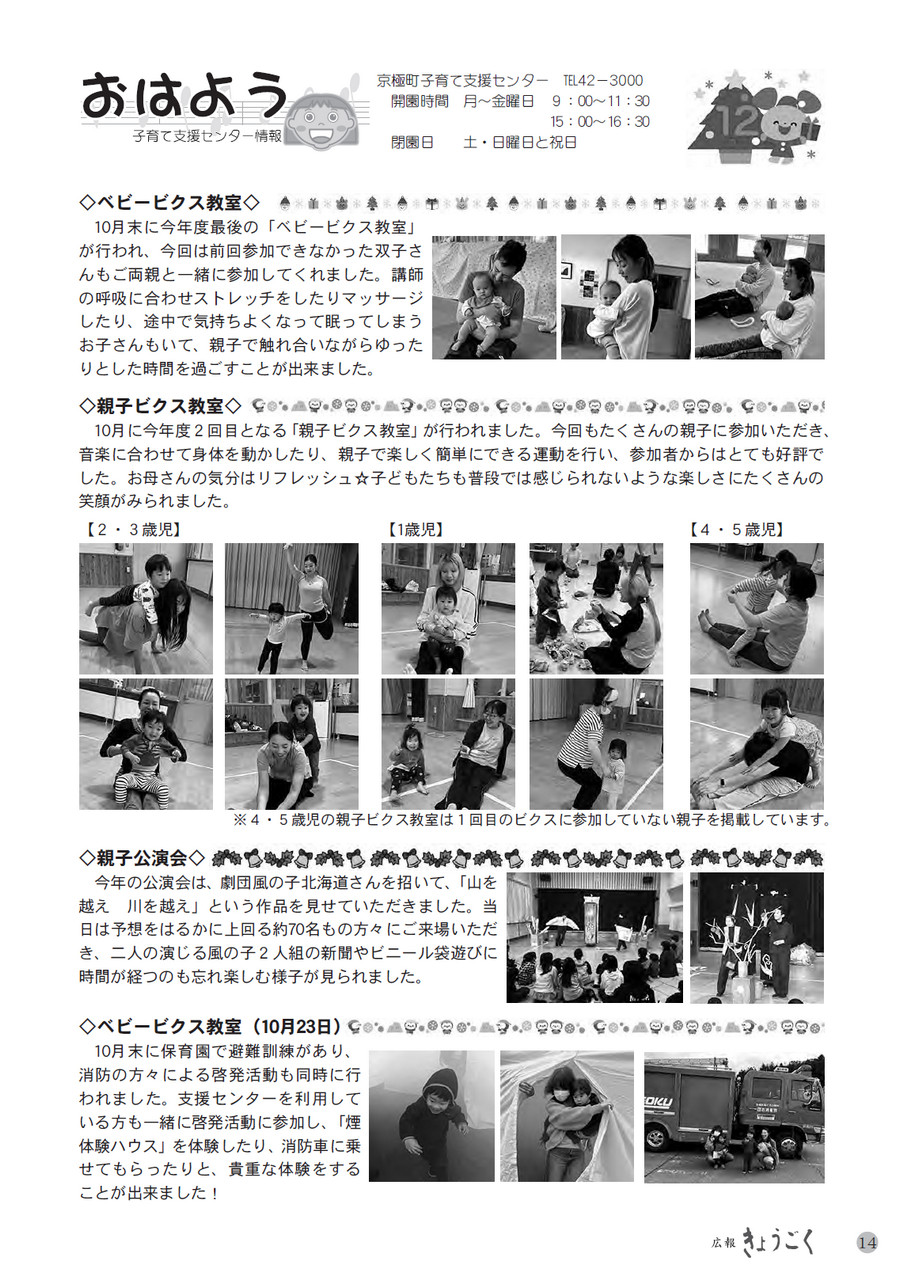 おはよう
子育て支援センター情報

京極町子育て支援センター　TEL42－3000
開園時間　月～金曜日　9：00～11：30
15：00～16：30
閉園日　土・日曜日と祝日

12

◇ベビービクス教室◇
10月末に今年度最後の「ベビービクス教室」が行われ、今回は前回参加できなかった双子さんもご両親と一緒に参加してくれました。講師の呼吸に合わせストレッチをしたりマッサージしたり、途中で気持ちよくなって眠ってしまうお子さんもいて、親子で触れ合いながらゆったりとした時間を過ごすことが出来ました。

◇親子ビクス教室◇
10月に今年度２回目となる「親子ビクス教室」が行われました。今回もたくさんの親子に参加いただき、音楽に合わせて身体を動かしたり、親子で楽しく簡単にできる運動を行い、参加者からはとても好評でした。お母さんの気分はリフレッシュ☆子どもたちも普段では感じられないような楽しさにたくさんの笑顔がみられました。

【２・３歳児】
【1歳児】
【４・５歳児】

※４・５歳児の親子ビクス教室は１回目のビクスに参加していない親子を掲載しています。

◇親子公演会◇
今年の公演会は、劇団風の子北海道さんを招いて、「山を越え　川を越え」という作品を見せていただきました。当日は予想をはるかに上回る約70名もの方々にご来場いただき、二人の演じる風の子２人組の新聞やビニール袋遊びに時間が経つのも忘れ楽しむ様子が見られました。

◇ベビービクス教室（10月23日）
10月末に保育園で避難訓練があり、消防の方々による啓発活動も同時に行われました。支援センターを利用している方も一緒に啓発活動に参加し、「煙体験ハウス」を体験したり、消防車に乗せてもらったりと、貴重な体験をすることが出来ました！

広報 きょうごく　14