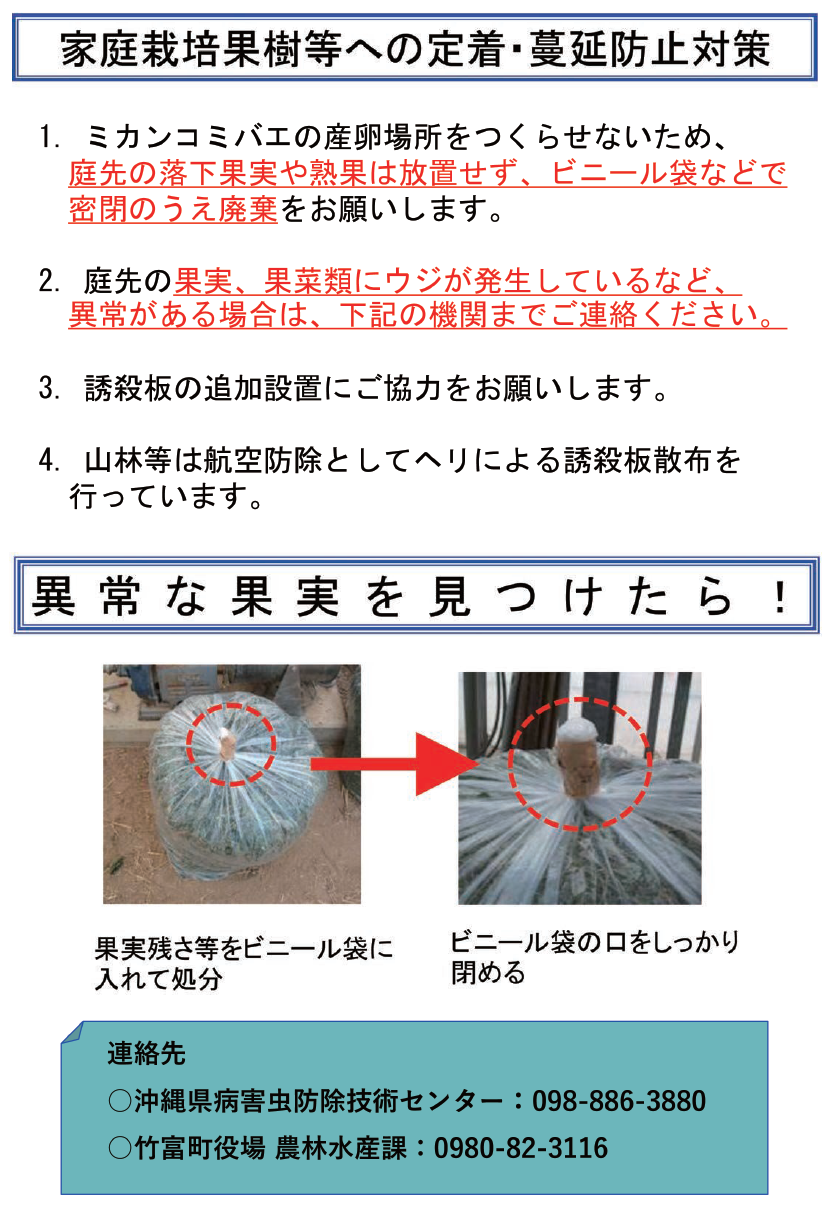 家庭栽培果樹等への定着・蔓延防止対策

1. ミカンコミバエの産卵場所をつくらせないため、庭先の落下果実や熟果は放置せず、ビニール袋などで密閉のうえ廃棄をお願いします。

2. 庭先の果実、果菜類にウジが発生しているなど、異常がある場合は、下記の機関までご連絡ください。

3. 誘殺板の追加設置にご協力をお願いします。

4. 山林等は航空防除としてヘリによる誘殺板散布を行っています。

異常な果実を見つけたら！

果実残さ等をビニール袋に入れて処分

ビニール袋の口をしっかり閉める

連絡先

○沖縄県病害虫防除技術センター：098-886-3880

○竹富町役場 農林水産課：0980-82-3116